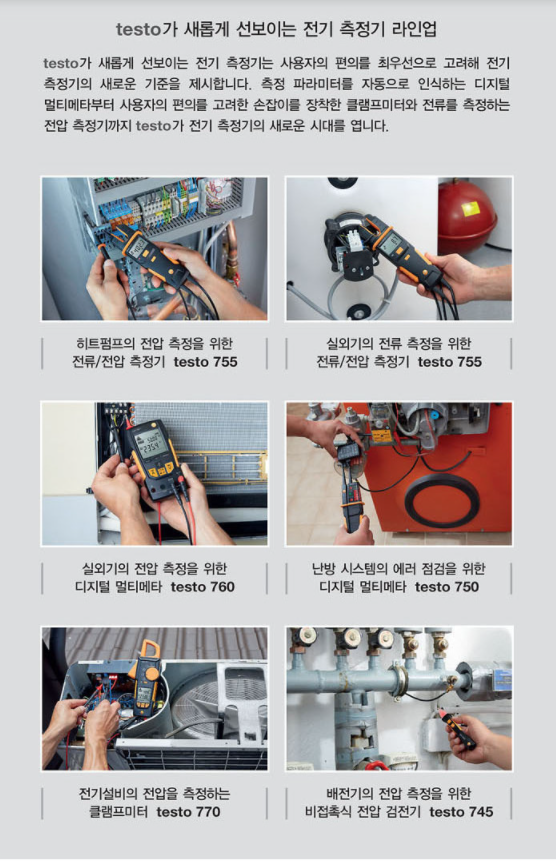 testo가 새롭게 선보이는 전기 측정기 라인업

testo가 새롭게 선보이는 전기 측정기는 사용자의 편의를 최우선으로 고려해 전기 측정기의 새로운 기준을 제시합니다. 측정 파라미터를 자동으로 인식하는 디지털 멀티메타부터 사용자의 편의를 고려한 손잡이를 장착한 클램프미터와 전류를 측정하는 전압 측정기까지 testo가 전기 측정기의 새로운 시대를 엽니다.

히트펌프의 전압 측정을 위한 전류/전압 측정기 testo 755

실외기의 전류 측정을 위한 전류/전압 측정기 testo 755

실외기의 전압 측정을 위한 디지털 멀티메타 testo 760

난방 시스템의 에러 점검을 위한 디지털 멀티메타 testo 750

전기설비의 전압을 측정하는 클램프미터 testo 770

배전기의 전압 측정을 위한 비접촉식 전압 검전기 testo 745