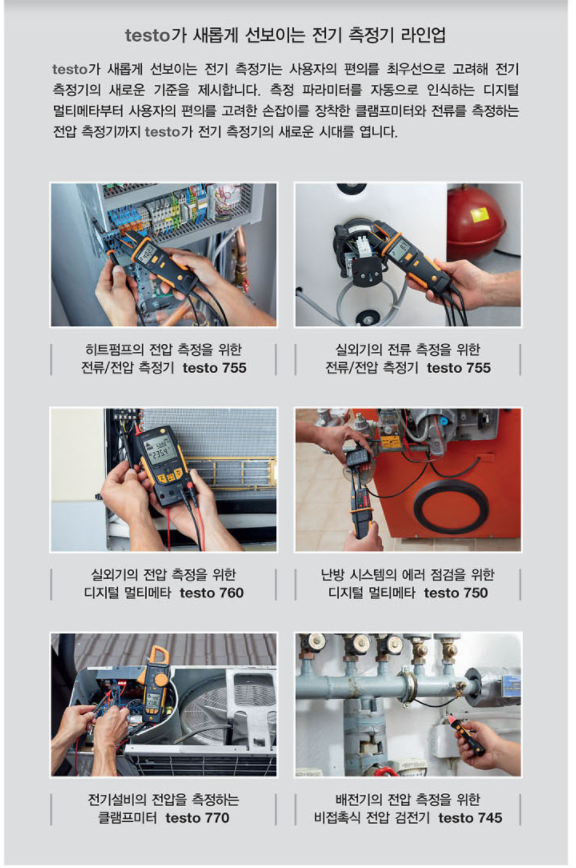 testo가 새롭게 선보이는 전기 측정기 라인업

testo가 새롭게 선보이는 전기 측정기는 사용자의 편의를 최우선으로 고려해 전기 측정기의 새로운 기준을 제시합니다. 측정 파라미터를 자동으로 인식하는 디지털 멀티메타부터 사용자의 편의를 고려한 손잡이를 장착한 클램프미터와 전류를 측정하는 전압 측정기까지 testo가 전기 측정기의 새로운 시대를 엽니다.

히트펌프의 전압 측정을 위한 전류/전압 측정기 testo 755

실외기의 전류 측정을 위한 전류/전압 측정기 testo 755

실외기의 전압 측정을 위한 디지털 멀티메타 testo 760

난방 시스템의 에러 점검을 위한 디지털 멀티메타 testo 750

전기설비의 전압을 측정하는 클램프미터 testo 770

배전기의 전압 측정을 위한 비접촉식 전압 검전기 testo 745