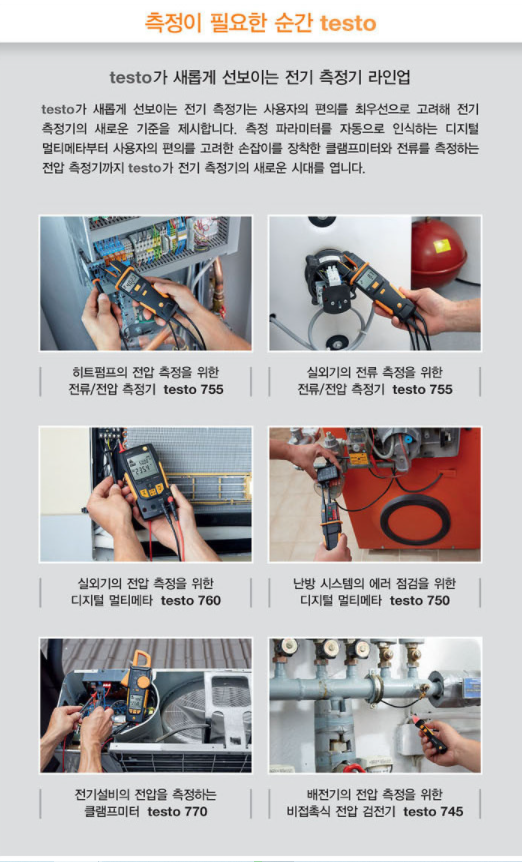 측정이 필요한 순간 testo

testo가 새롭게 선보이는 전기 측정기 라인업

testo가 새롭게 선보이는 전기 측정기는 사용자의 편의를 최우선으로 고려해 전기 측정기의 새로운 기준을 제시합니다. 측정 파라미터를 자동으로 인식하는 디지털 멀티메타부터 사용자의 편의를 고려한 손잡이를 장착한 클램프미터와 전류를 측정하는 전압 측정기까지 testo가 전기 측정기의 새로운 시대를 엽니다.

히트펌프의 전압 측정을 위한 전류/전압 측정기 testo 755

실외기의 전류 측정을 위한 전류/전압 측정기 testo 755

실외기의 전압 측정을 위한 디지털 멀티메타 testo 760

난방 시스템의 에러 점검을 위한 디지털 멀티메타 testo 750

전기설비의 전압을 측정하는 클램프미터 testo 770

배전기의 전압 측정을 위한 비접촉식 전압 검전기 testo 745