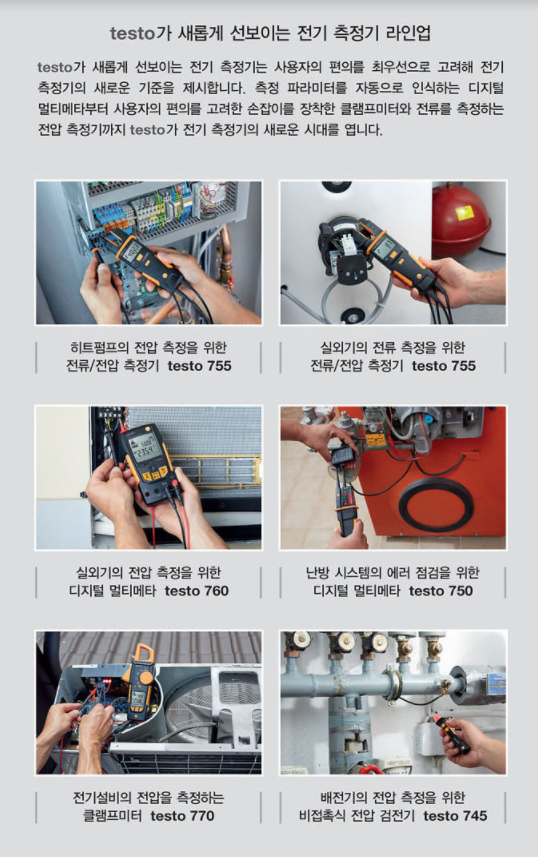 testo가 새롭게 선보이는 전기 측정기 라인업

testo가 새롭게 선보이는 전기 측정기는 사용자의 편의를 최우선으로 고려해 전기 측정기의 새로운 기준을 제시합니다. 측정 파라미터를 자동으로 인식하는 디지털 멀티메타부터 사용자의 편의를 고려한 손잡이를 장착한 클램프미터와 전류를 측정하는 전압 측정기까지 testo가 전기 측정기의 새로운 시대를 엽니다.

히트펌프의 전압 측정을 위한 전류/전압 측정기 testo 755

실외기의 전류 측정을 위한 전류/전압 측정기 testo 755

실외기의 전압 측정을 위한 디지털 멀티메타 testo 760

난방 시스템의 에러 점검을 위한 디지털 멀티메타 testo 750

전기설비의 전압을 측정하는 클램프미터 testo 770

배전기의 전압 측정을 위한 비접촉식 전압 검전기 testo 745