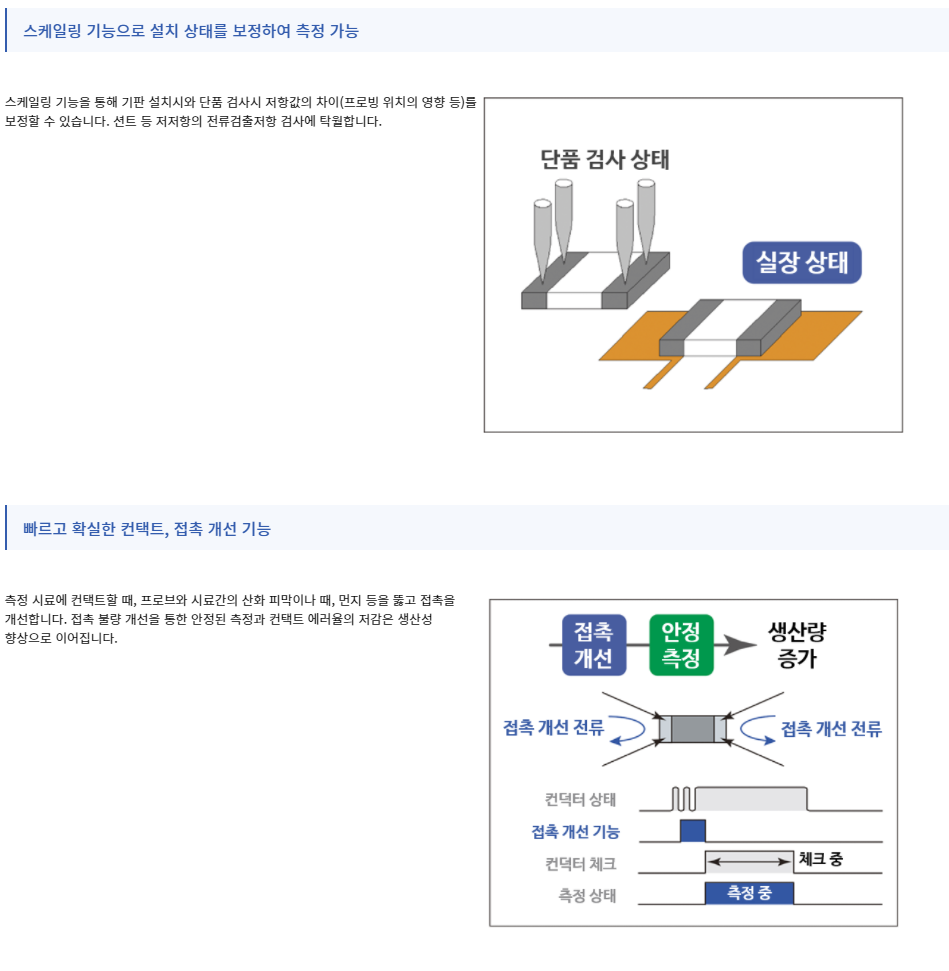 스케일링 기능으로 설치 상태를 보정하여 측정 가능

스케일링 기능을 통해 기판 설치시와 단품 검사시 저항값의 차이(프로빙 위치의 영향 등)를 보정할 수 있습니다. 션트 등 저저항의 전류검출저항 검사에 탁월합니다.

단품 검사 상태

실장 상태

빠르고 확실한 컨택트, 접촉 개선 기능

측정 시료에 컨택트할 때, 프로브와 시료간의 산화 피막이나 때, 먼지 등을 뚫고 접촉을 개선합니다. 접촉 불량 개선을 통한 안정된 측정과 컨택트 에러율의 저감은 생산성 향상으로 이어집니다.

접촉 개선

안정 측정

생산량 증가

접촉 개선 전류

접촉 개선 전류

컨덕터 상태

접촉 개선 기능

컨덕터 체크

체크 중

측정 상태

측정 중