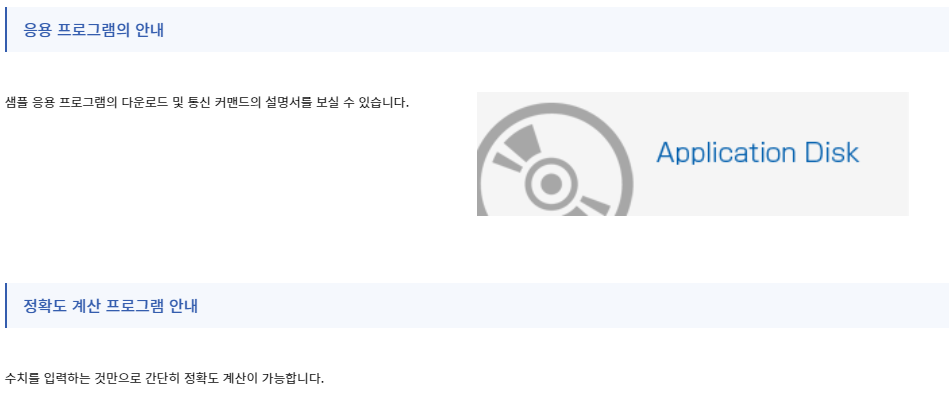 응용 프로그램의 안내

샘플 응용 프로그램의 다운로드 및 통신 커맨드의 설명서를 보실 수 있습니다.

Application Disk

정확도 계산 프로그램 안내

수치를 입력하는 것만으로 간단히 정확도 계산이 가능합니다.